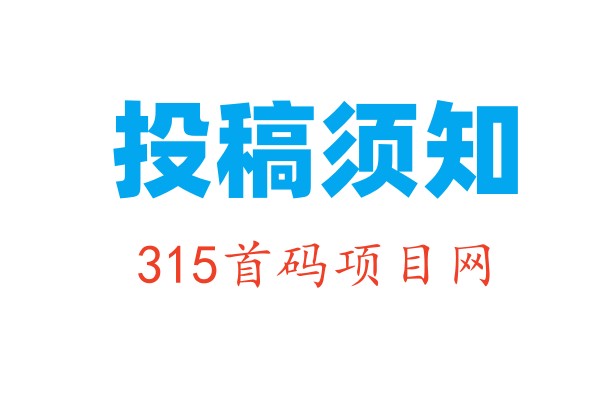 投稿须知

315首码项目网